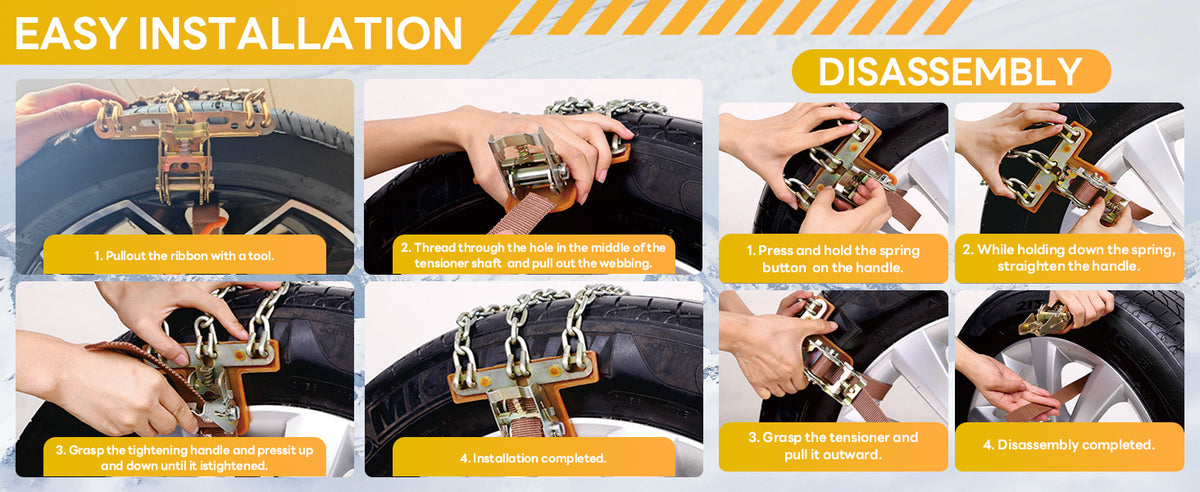 EASY INSTALLATION

1. Pullout the ribbon with a tool.

2. Thread through the hole in the middle of the tensioner shaft and pull out the webbing.

3. Grasp the tightening handle and pressit up and down until it istightened.

4. Installation completed.

DISASSEMBLY

1. Press and hold the spring button on the handle.

2. While holding down the spring, straighten the handle.

3. Grasp the tensioner and pull it outward.

4. Disassembly completed.