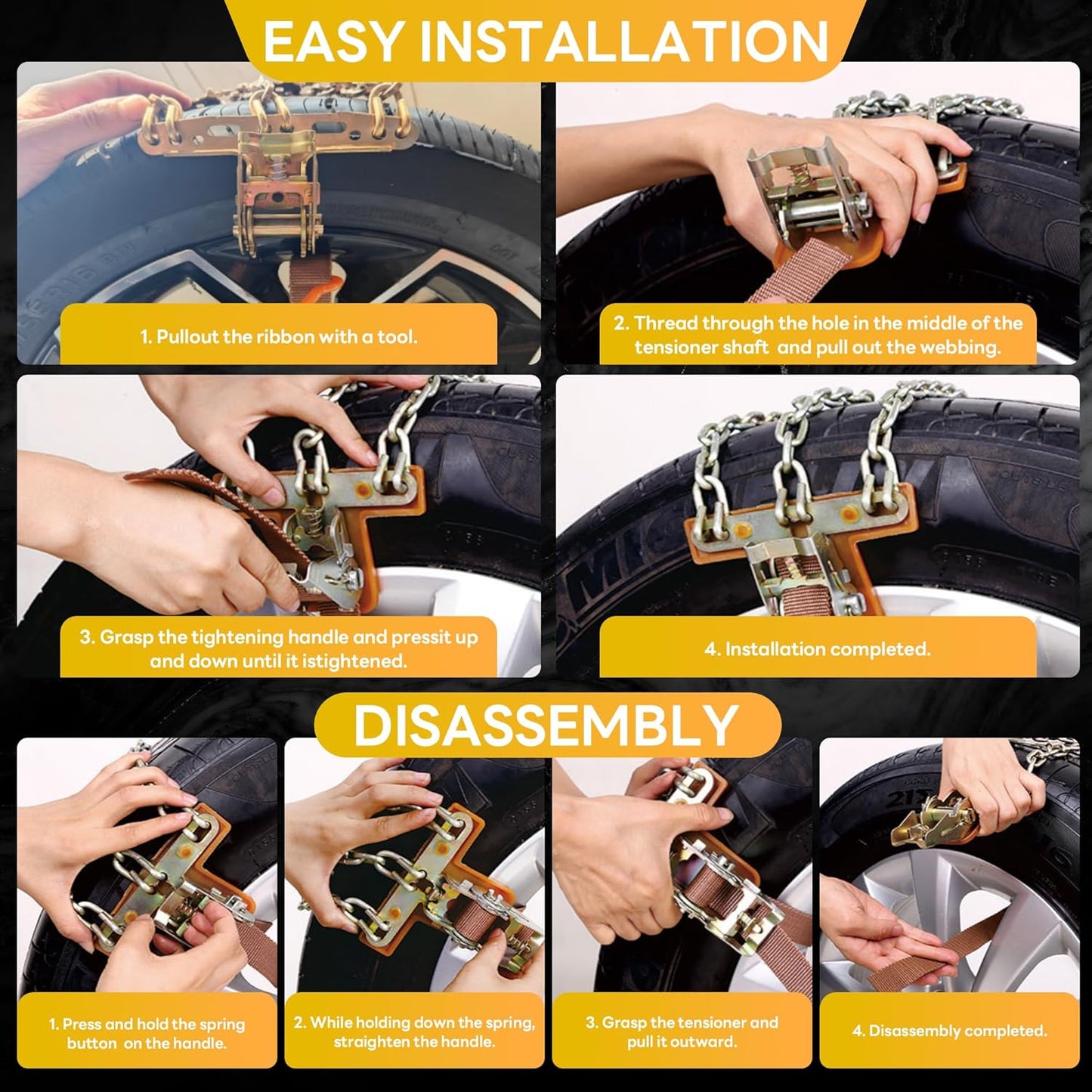 EASY INSTALLATION

1. Pullout the ribbon with a tool.

2. Thread through the hole in the middle of the tensioner shaft and pull out the webbing.

3. Grasp the tightening handle and pressit up and down until it istightened.

4. Installation completed.

DISASSEMBLY

1. Press and hold the spring button on the handle.

2. While holding down the spring, straighten the handle.

3. Grasp the tensioner and pull it outward.

4. Disassembly completed.