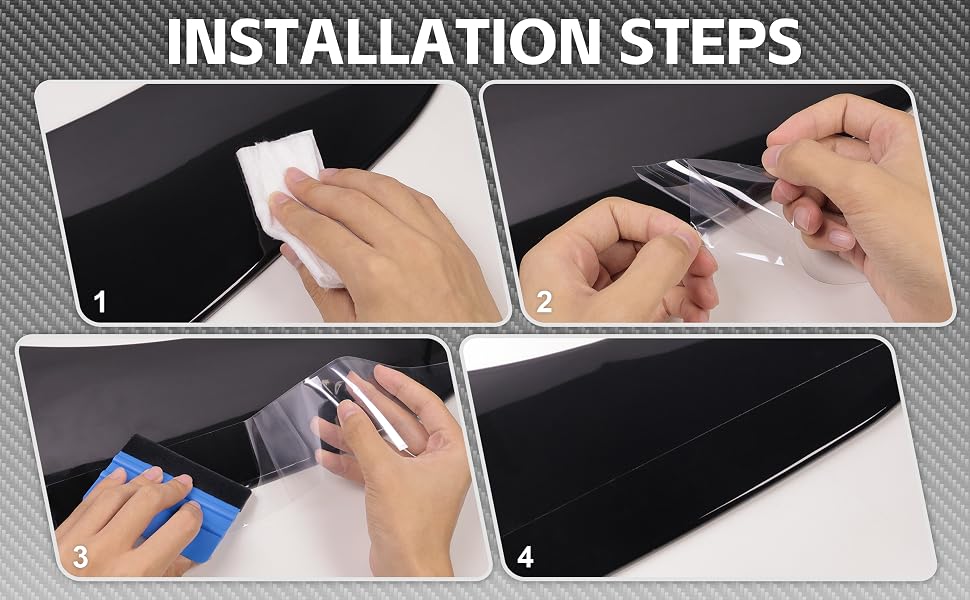 INSTALLATION STEPS

1

2

3

4